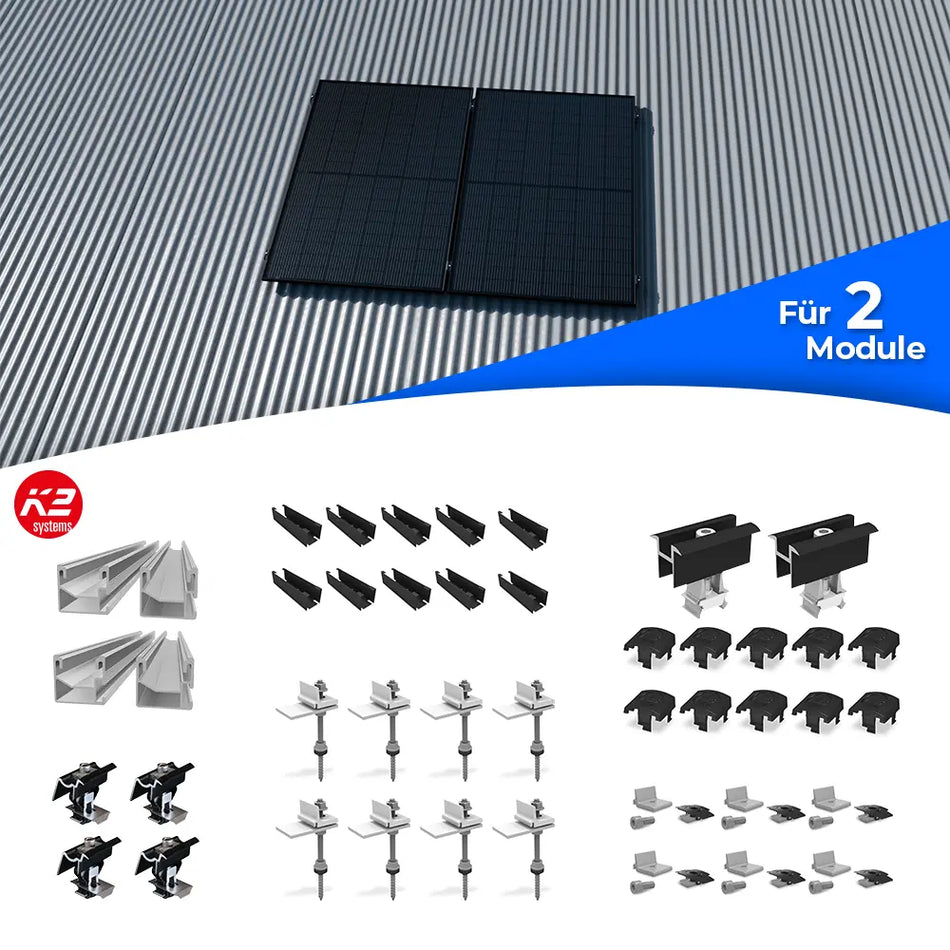 Für 2 Module

K2
systems