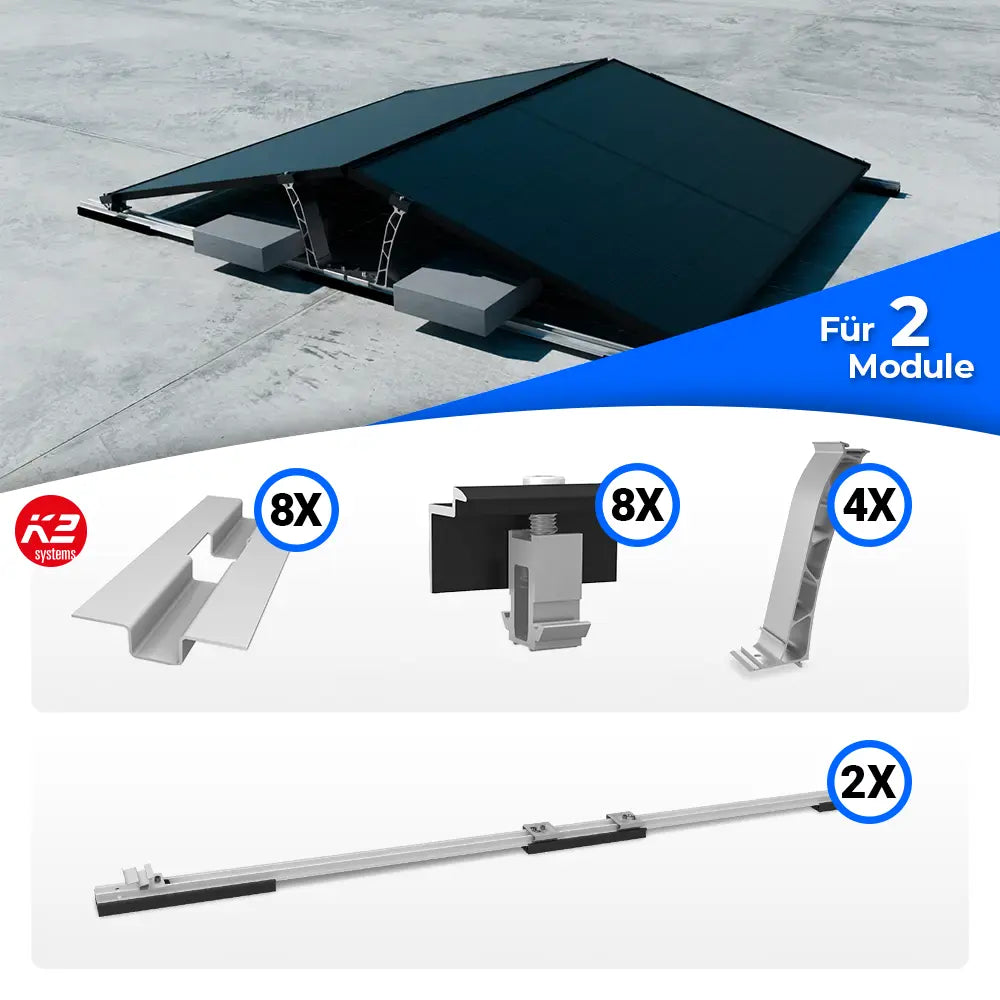 Für 2 Module

K2 systems

8X

8X

4X

2X