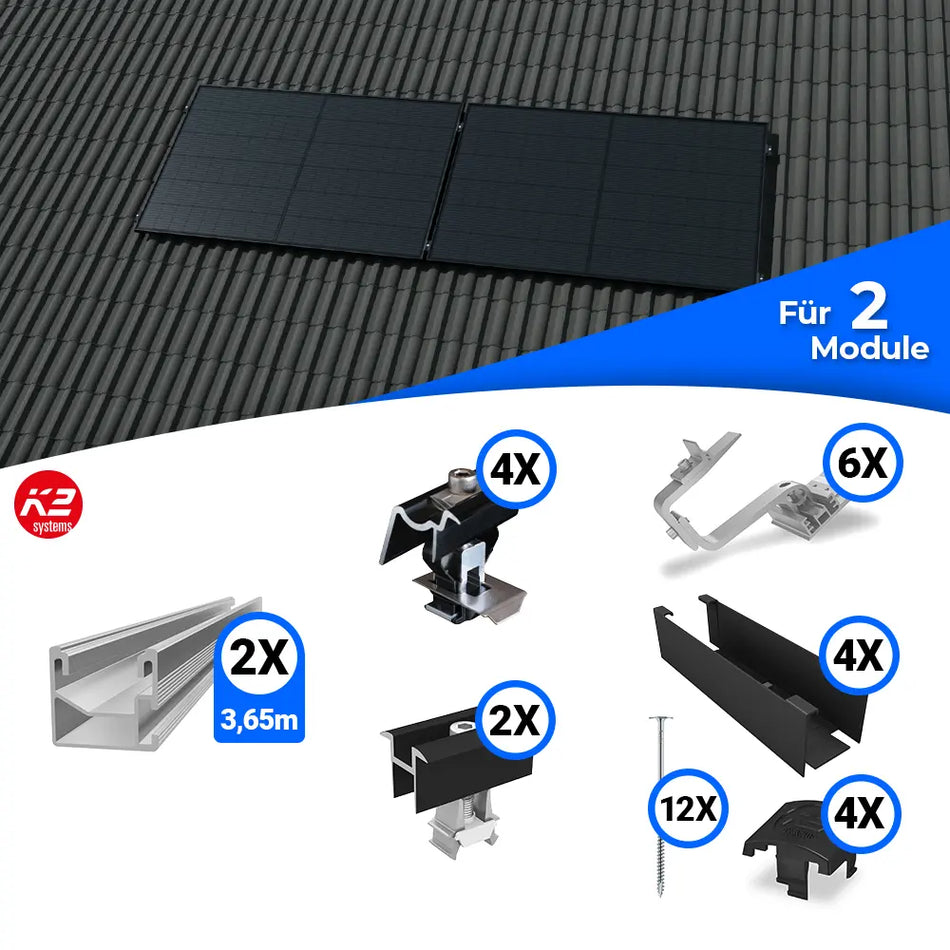 Für 2 Module

K2 systems

4X

6X

2X
3,65m

2X

4X

12X

4X